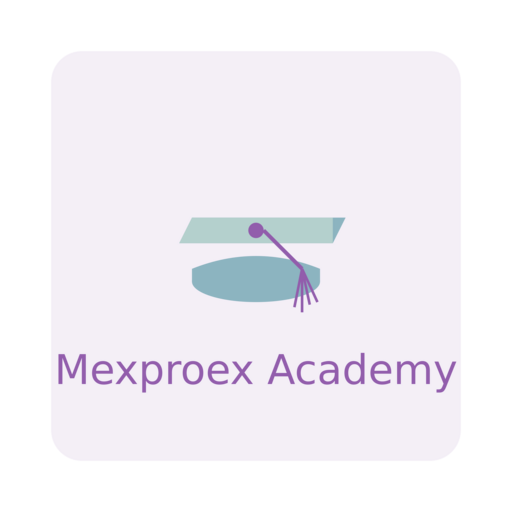 Mexproex Academy